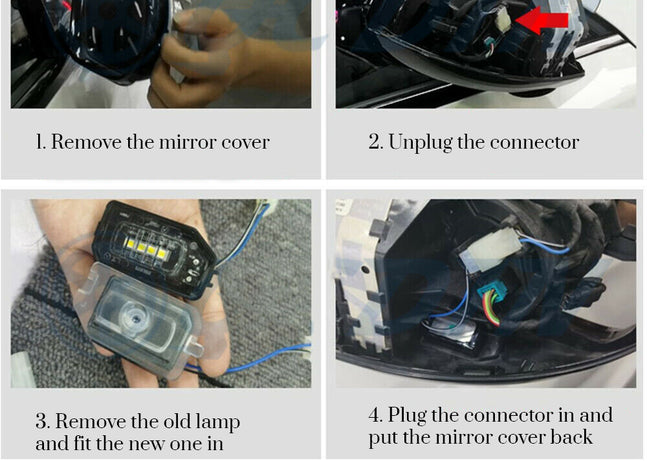 1. Remove the mirror cover

2. Unplug the connector

3. Remove the old lamp and fit the new one in

4. Plug the connector in and put the mirror cover back